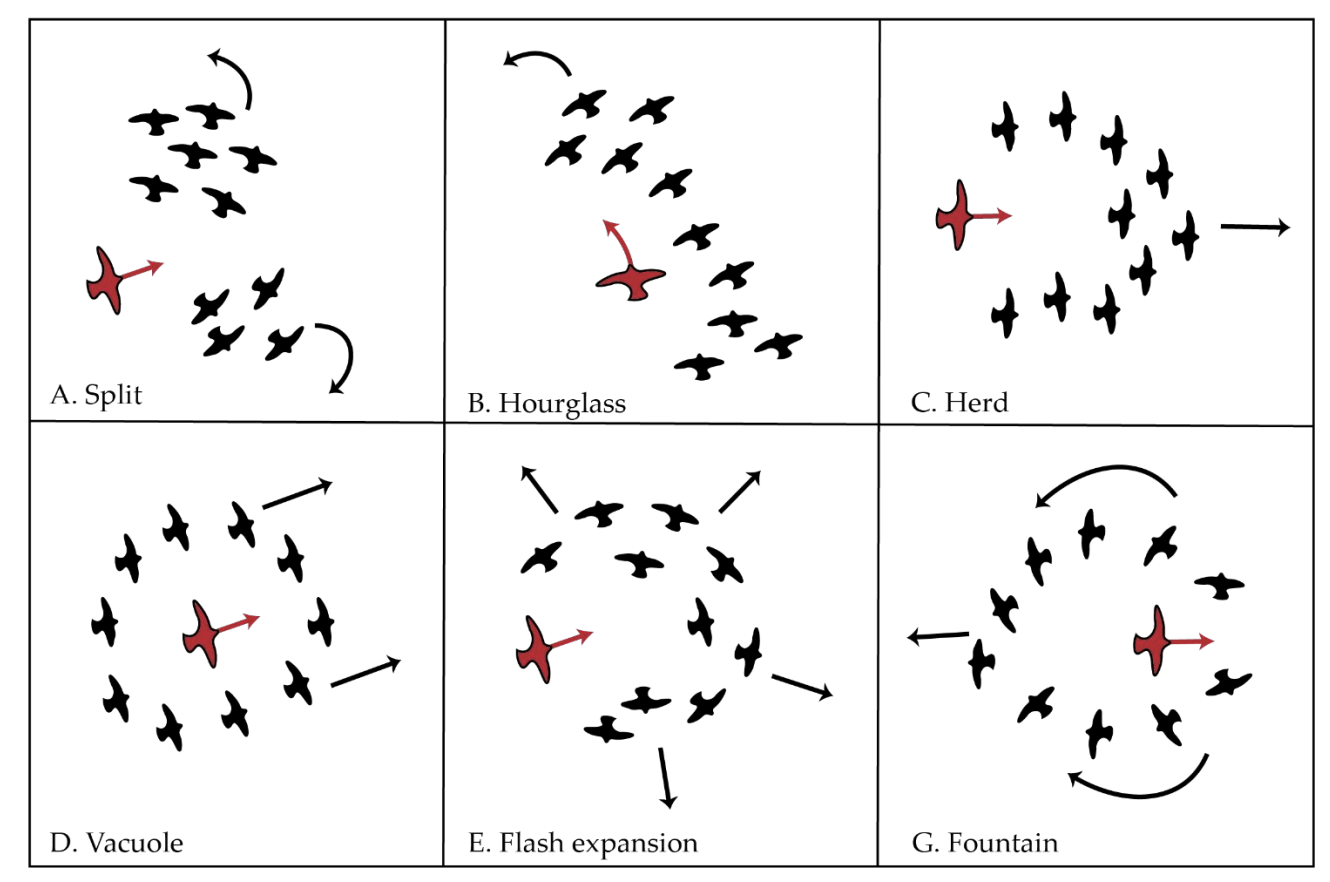 A. Split

B. Hourglass

C. Herd

D. Vacuole

E. Flash expansion

G. Fountain